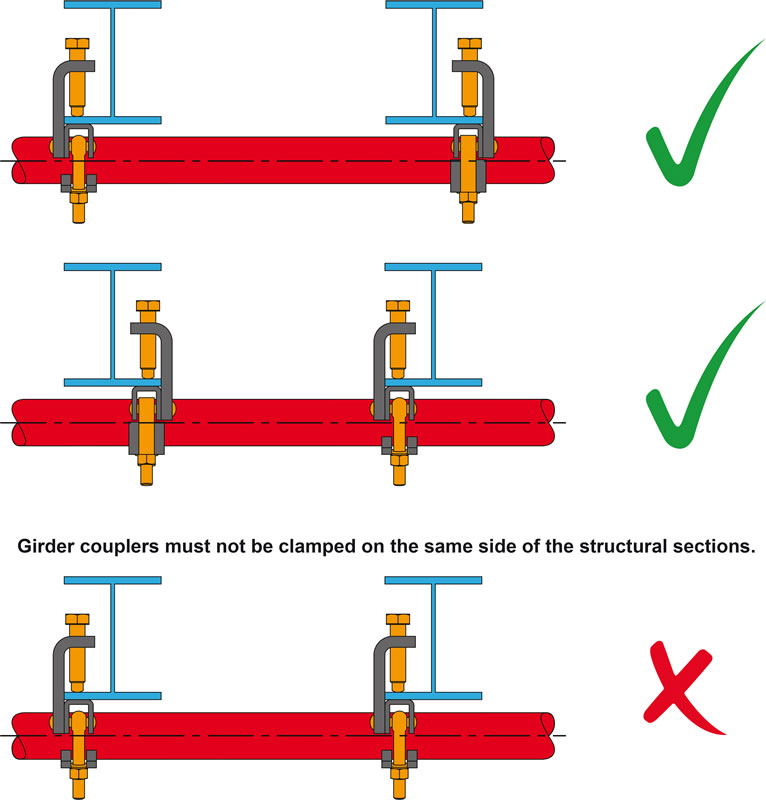 Girder couplers must not be clamped on the same side of the structural sections.